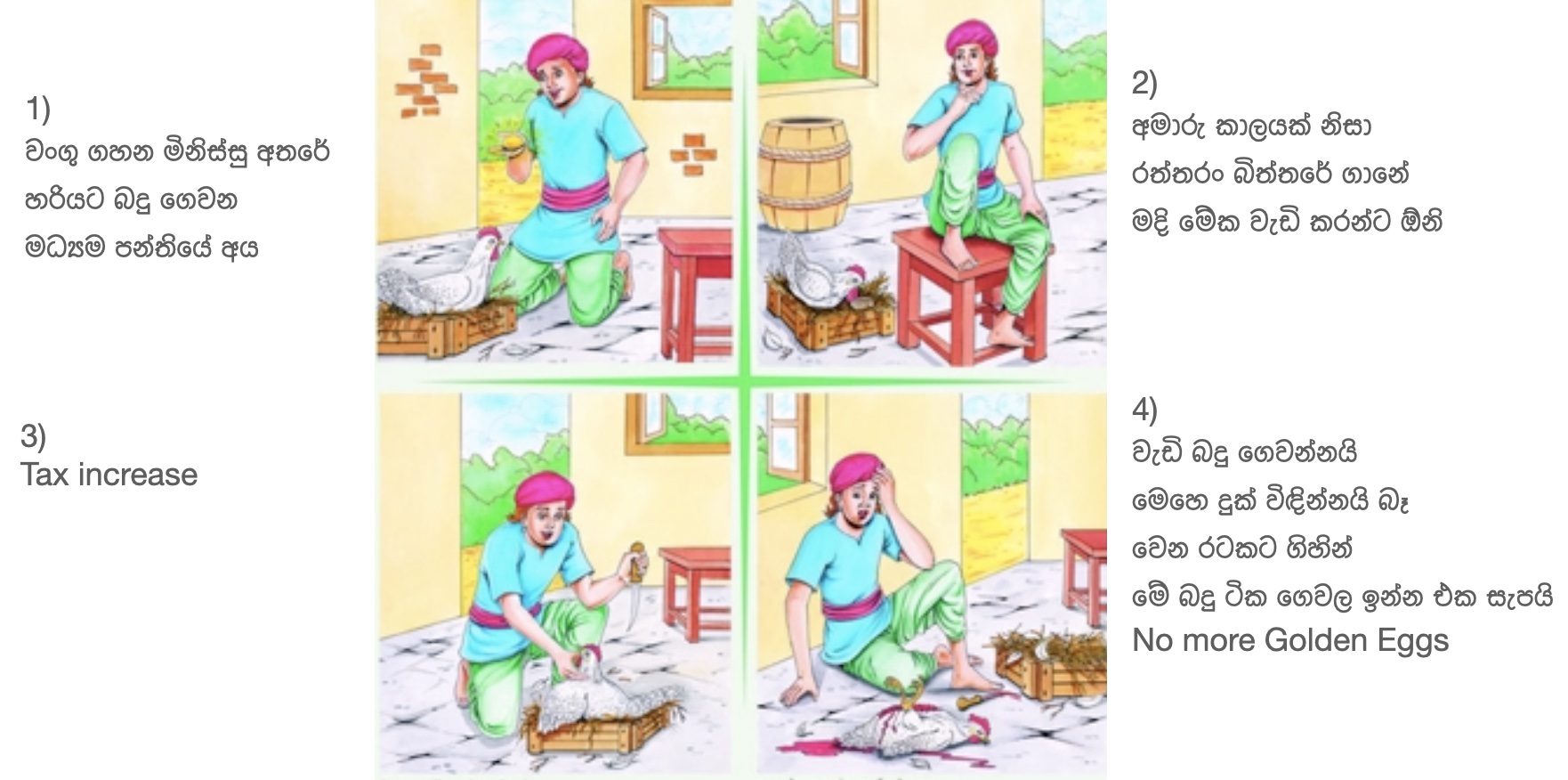 1)
වංගු ගහන මිනිස්සු අතරේ
හරියට බදු ගෙවන
මධ්‍යම පන්තියේ අය

2)
අමාරු කාලයක් නිසා
රත්තරං බිත්තරේ ගානේ
මදි මේක වැඩි කරන්ට ඕනි

3)
Tax increase

4)
වැඩි බදු ගෙවන්නයි
මෙහෙ දුක් විඳින්නයි බෑ
වෙන රටකට ගිහින්
මේ බදු ටික ගෙවල ඉන්න එක සැපයි
No more Golden Eggs